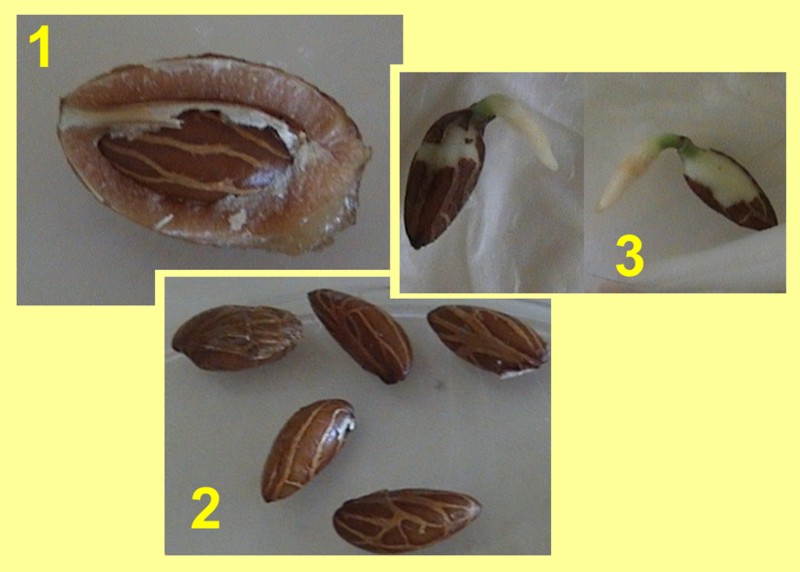 1

3

2